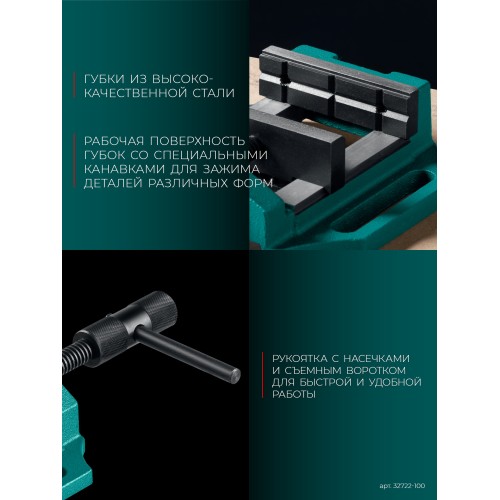 ГУБКИ ИЗ ВЫСОКОКАЧЕСТВЕННОЙ СТАЛИ

РАБОЧАЯ ПОВЕРХНОСТЬ ГУБОК СО СПЕЦИАЛЬНЫМИ КАНАВКАМИ ДЛЯ ЗАЖИМА ДЕТАЛЕЙ РАЗЛИЧНЫХ ФОРМ

РУКОЯТКА С НАСЕЧКАМИ И СЪЕМНЫМ ВОРОТКОМ ДЛЯ БЫСТРОЙ И УДОБНОЙ РАБОТЫ

арт. 32722-100