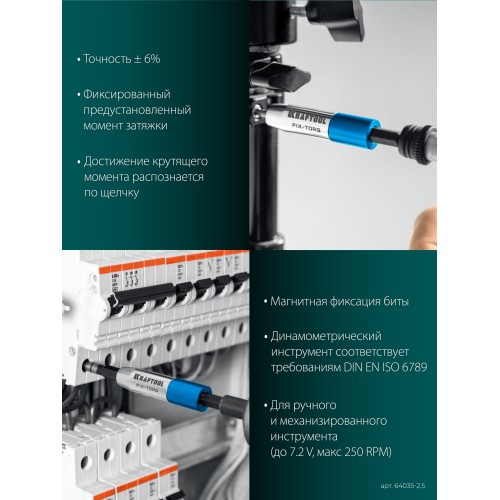 • Точность ± 6%

• Фиксированный предустановленный момент затяжки

• Достижение крутящего момента распознается по щелчку

KRAFTOOL
FIX-TORQ

KRAFTOOL
FIX-TORQ

• Магнитная фиксация биты

• Динамометрический инструмент соответствует требованиям DIN EN ISO 6789

• Для ручного и механизированного инструмента (до 7.2 V, макс 250 RPM)

арт. 64035-2.5