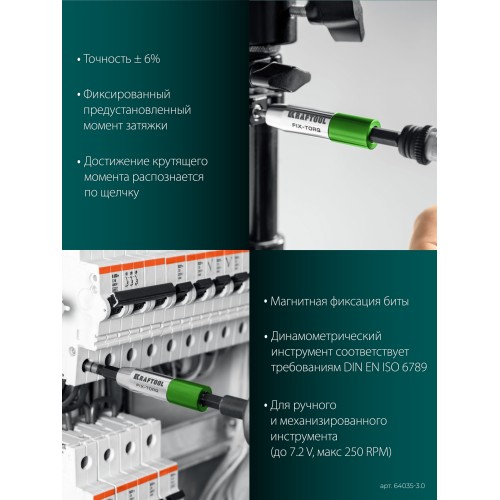 • Точность ± 6%

• Фиксированный предустановленный момент затяжки

• Достижение крутящего момента распознается по щелчку

KRAFTOOL
FIX-TORQ

KRAFTOOL
FIX-TORQ

• Магнитная фиксация биты

• Динамометрический инструмент соответствует требованиям DIN EN ISO 6789

• Для ручного и механизированного инструмента (до 7.2 V, макс 250 RPM)

арт. 64035-3.0