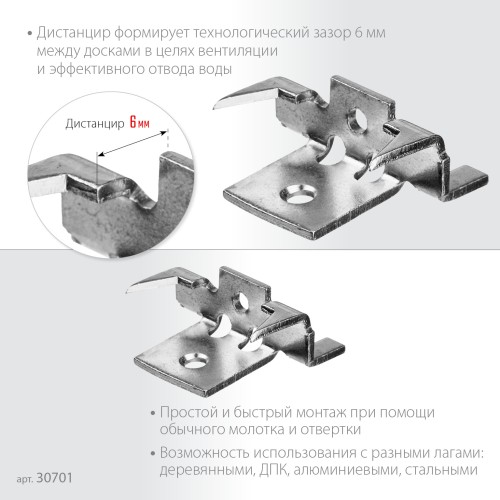 • Дистанцир формирует технологический зазор 6 мм между досками в целях вентиляции и эффективного отвода воды

Дистанцир 6 мм

• Простой и быстрый монтаж при помощи обычного молотка и отвертки

• Возможность использования с разными лагами: деревянными, ДПК, алюминиевыми, стальными

арт. 30701