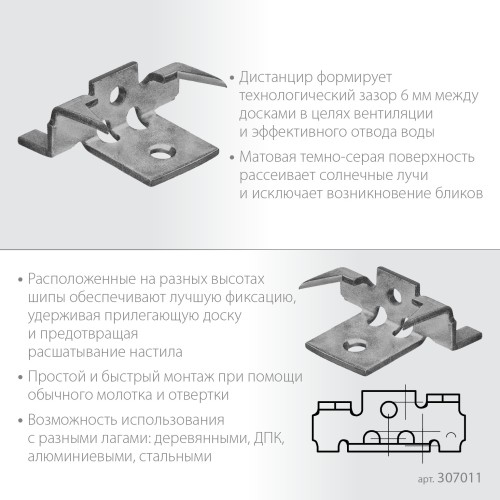 • Дистанцир формирует технологический зазор 6 мм между досками в целях вентиляции и эффективного отвода воды

• Матовая темно-серая поверхность рассеивает солнечные лучи и исключает возникновение бликов

• Расположенные на разных высотах шипы обеспечивают лучшую фиксацию, удерживая прилегающую доску и предотвращая расшатывание настила

• Простой и быстрый монтаж при помощи обычного молотка и отвертки

• Возможность использования с разными лагами: деревянными, ДПК, алюминиевыми, стальными

арт. 307011