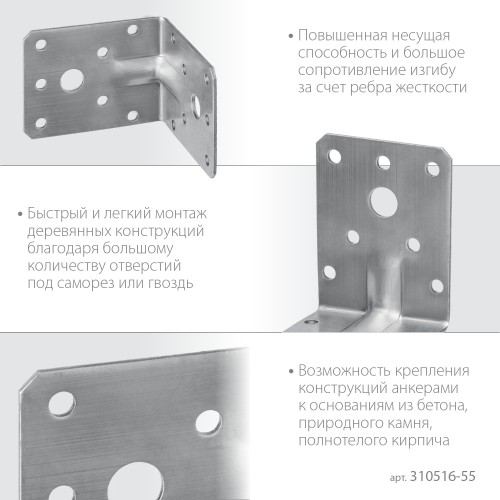 • Повышенная несущая способность и большое сопротивление изгибу за счет ребра жесткости

• Быстрый и легкий монтаж деревянных конструкций благодаря большому количеству отверстий под саморез или гвоздь

• Возможность крепления конструкций анкерами к основаниям из бетона, природного камня, полнотелого кирпича

арт. 310516-55