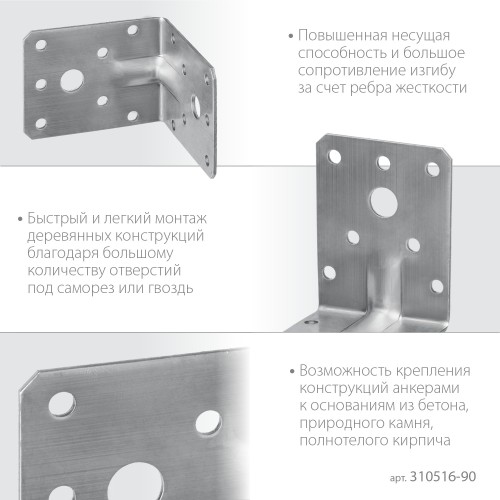 • Повышенная несущая способность и большое сопротивление изгибу за счет ребра жесткости

• Быстрый и легкий монтаж деревянных конструкций благодаря большому количеству отверстий под саморез или гвоздь

• Возможность крепления конструкций анкерами к основаниям из бетона, природного камня, полнотелого кирпича

арт. 310516-90