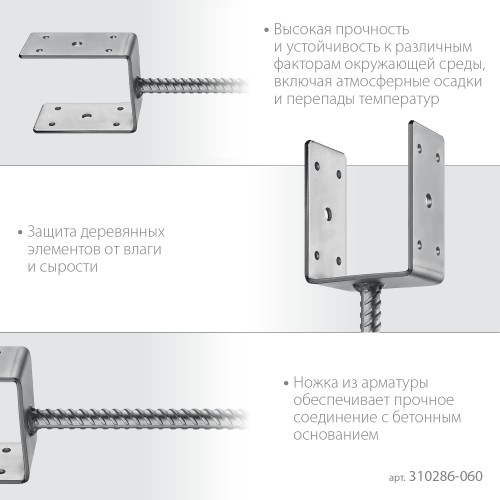 • Высокая прочность и устойчивость к различным факторам окружающей среды, включая атмосферные осадки и перепады температур

• Защита деревянных элементов от влаги и сырости

• Ножка из арматуры обеспечивает прочное соединение с бетонным основанием

арт. 310286-060