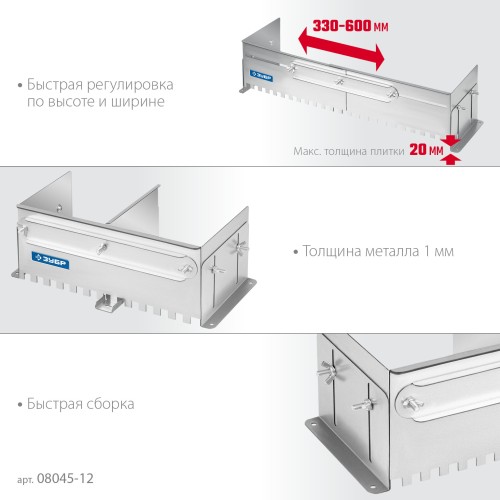 • Быстрая регулировка по высоте и ширине

330-600 мм

ЗУБР

Макс. толщина плитки 20 мм

ЗУБР

• Толщина металла 1 мм

• Быстрая сборка

арт. 08045-12