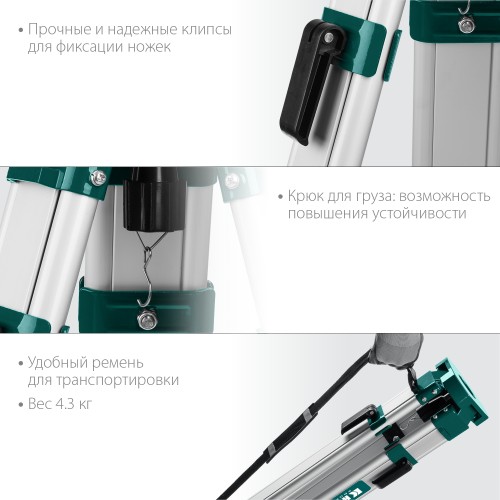 • Прочные и надежные клипсы для фиксации ножек

• Крюк для груза: возможность повышения устойчивости

• Удобный ремень для транспортировки

• Вес 4.3 кг