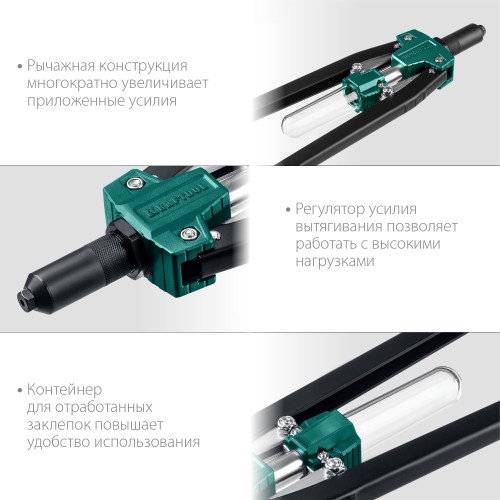 • Рычажная конструкция многократно увеличивает приложенные усилия

KRAFTOOL

• Регулятор усилия вытягивания позволяет работать с высокими нагрузками

• Контейнер для отработанных заклепок повышает удобство использования