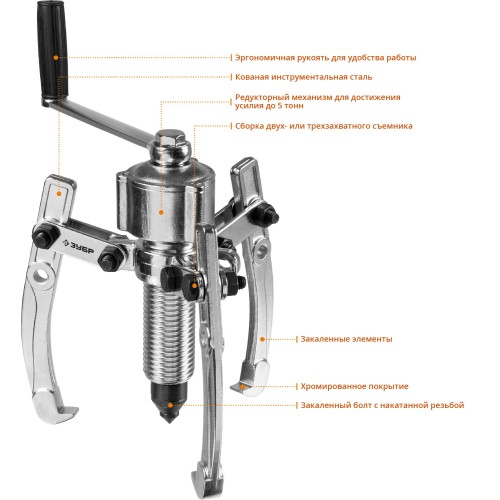 Эргономичная рукоять для удобства работы

Кованая инструментальная сталь

Редукторный механизм для достижения усилия до 5 тонн

Сборка двух- или трехзахватного съемника

ЗУБР

Закаленные элементы

Хромированное покрытие

Закаленный болт с накатанной резьбой