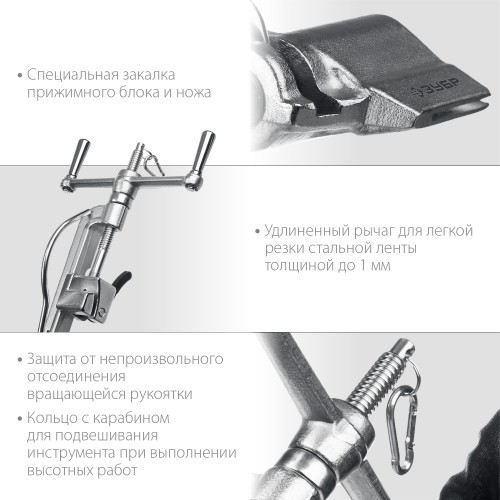 • Специальная закалка прижимного блока и ножа

ЗУБР

• Удлиненный рычаг для легкой резки стальной ленты толщиной до 1 мм

• Защита от непроизвольного отсоединения вращающейся рукоятки

• Кольцо с карабином для подвешивания инструмента при выполнении высотных работ