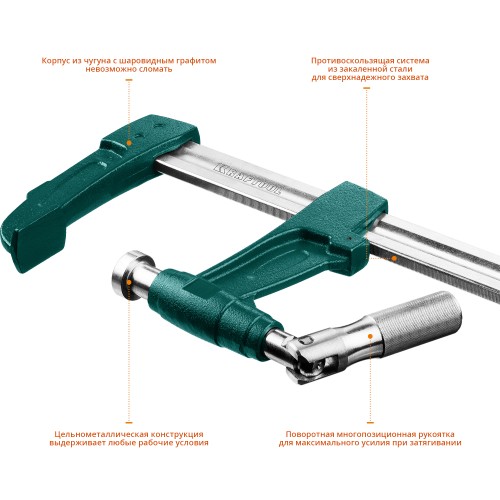 Корпус из чугуна с шаровидным графитом невозможно сломать

Противоскользящая система из закаленной стали для сверхнадежного захвата

KRAFTOOL

Цельнометаллическая конструкция выдерживает любые рабочие условия

Поворотная многопозиционная рукоятка для максимального усилия при затягивании