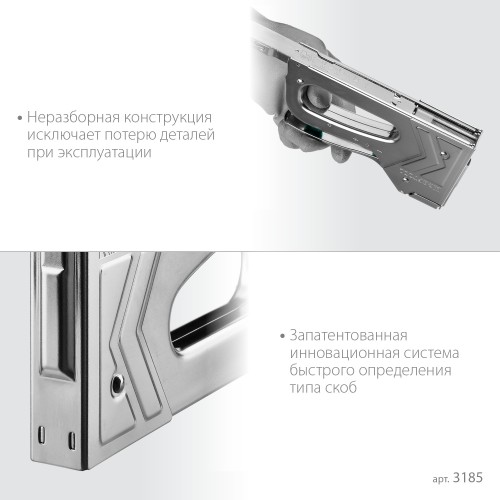 • Неразборная конструкция исключает потерю деталей при эксплуатации

• Запатентованная инновационная система быстрого определения типа скоб

арт. 3185