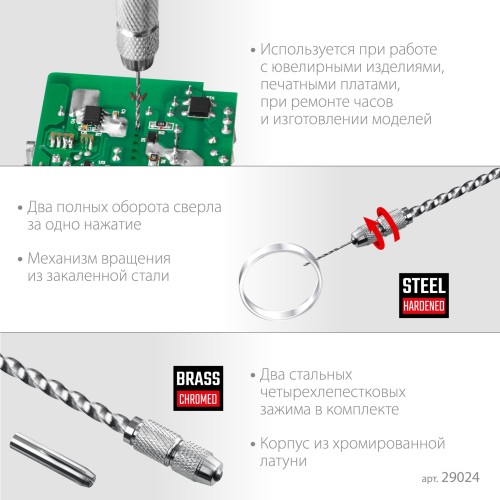 • Используется при работе с ювелирными изделиями, печатными платами, при ремонте часов и изготовлении моделей

• Два полных оборота сверла за одно нажатие

• Механизм вращения из закаленной стали

STEEL
HARDENED

BRASS
CHROMED

• Два стальных четырехлепестковых зажима в комплекте

• Корпус из хромированной латуни

арт. 29024