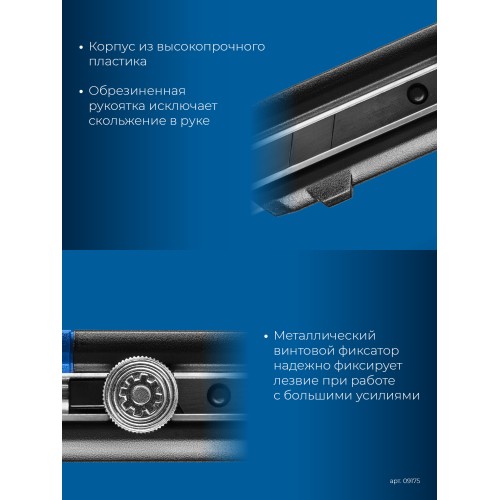 • Корпус из высокопрочного пластика

• Обрезиненная рукоятка исключает скольжение в руке

• Металлический винтовой фиксатор надежно фиксирует лезвие при работе с большими усилиями

арт. 09175