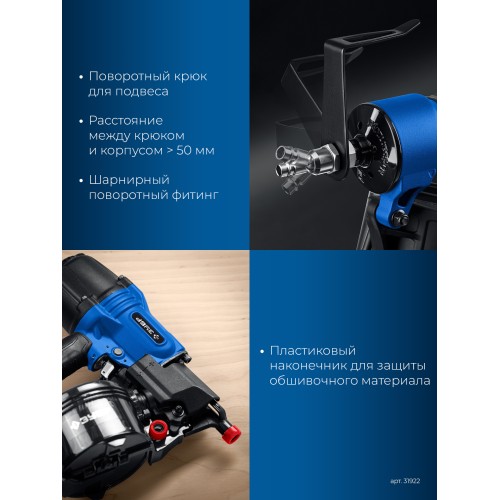 • Поворотный крюк для подвеса

• Расстояние между крюком и корпусом > 50 мм

• Шарнирный поворотный фитинг

ЗУБР

• Пластиковый наконечник для защиты обшивочного материала

арт. 31922