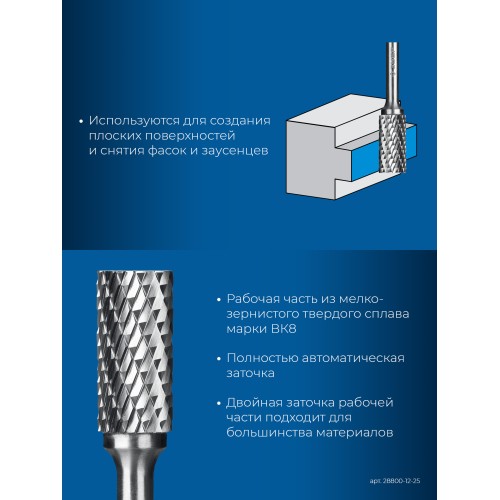 • Используются для создания плоских поверхностей и снятия фасок и заусенцев

• Рабочая часть из мелкозернистого твердого сплава марки ВК8

• Полностью автоматическая заточка

• Двойная заточка рабочей части подходит для большинства материалов

арт. 28800-12-25