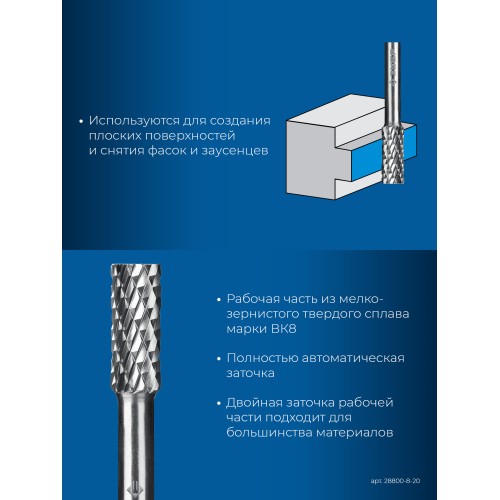 • Используются для создания плоских поверхностей и снятия фасок и заусенцев

• Рабочая часть из мелкозернистого твердого сплава марки ВК8

• Полностью автоматическая заточка

• Двойная заточка рабочей части подходит для большинства материалов

арт. 28800-8-20