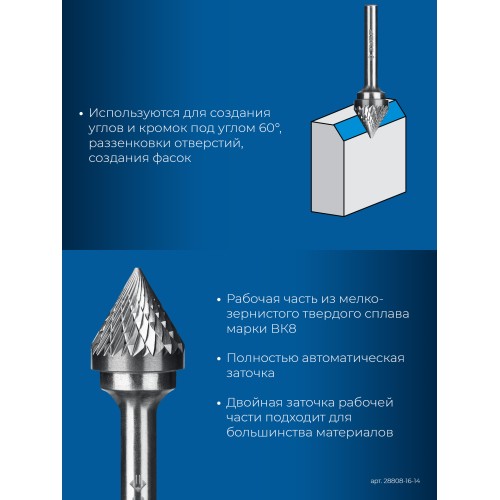 • Используются для создания углов и кромок под углом 60°, раззенковки отверстий, создания фасок

• Рабочая часть из мелкозернистого твердого сплава марки ВК8

• Полностью автоматическая заточка

• Двойная заточка рабочей части подходит для большинства материалов

арт. 28808-16-14